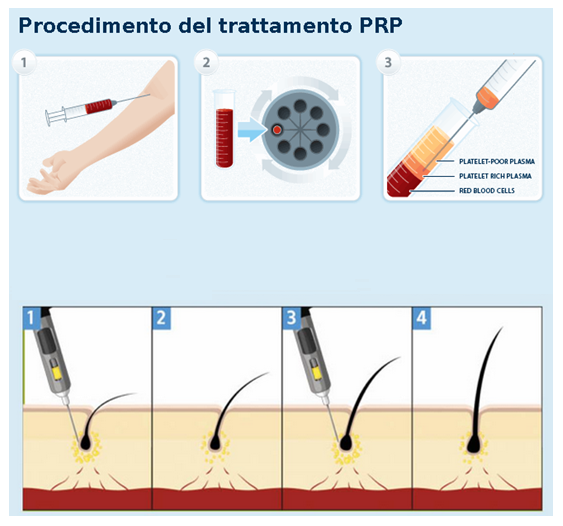 Procedimento del trattamento PRP

1

2

3

PLATELET-POOR PLASMA
PLATELET RICH PLASMA
RED BLOOD CELLS

1

2

3

4